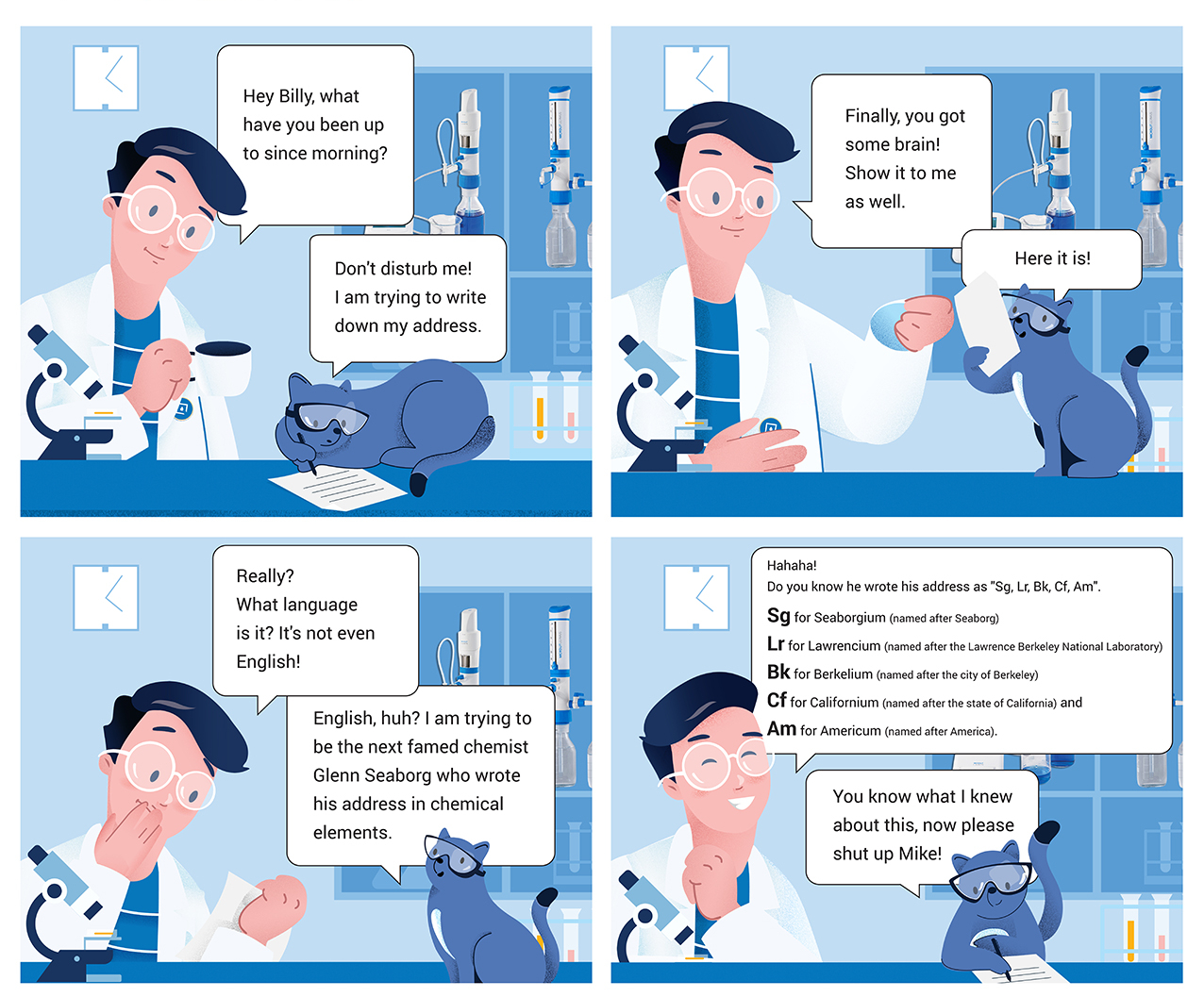 Hey Billy, what have you been up to since morning?

Don't disturb me! I am trying to write down my address.

Finally, you got some brain! Show it to me as well.

Here it is!

Really? What language is it? It's not even English!

English, huh? I am trying to be the next famed chemist Glenn Seaborg who wrote his address in chemical elements.

Hahaha!
Do you know he wrote his address as "Sg, Lr, Bk, Cf, Am".
Sg for Seaborgium (named after Seaborg)
Lr for Lawrencium (named after the Lawrence Berkeley National Laboratory)
Bk for Berkelium (named after the city of Berkeley)
Cf for Californium (named after the state of California) and
Am for Americum (named after America).

You know what I knew about this, now please shut up Mike!